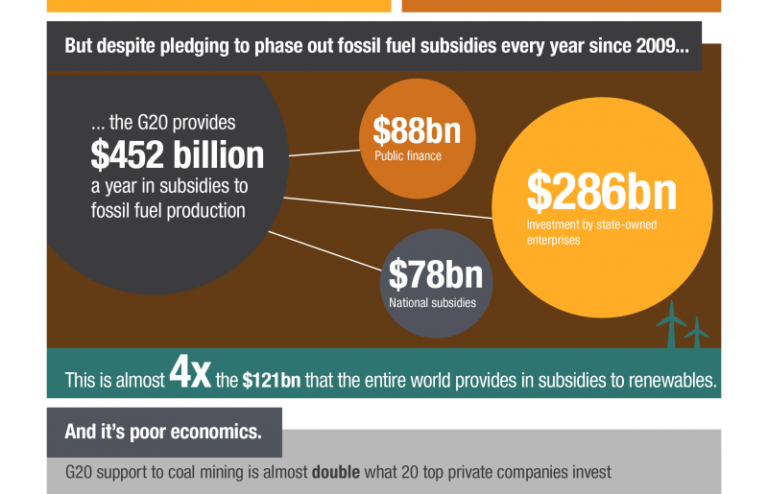 But despite pledging to phase out fossil fuel subsidies every year since 2009...

... the G20 provides $452 billion a year in subsidies to fossil fuel production

$88bn
Public finance

$286bn
Investment by state-owned enterprises

$78bn
National subsidies

This is almost 4x the $121bn that the entire world provides in subsidies to renewables.

And it's poor economics.

G20 support to coal mining is almost double what 20 top private companies invest